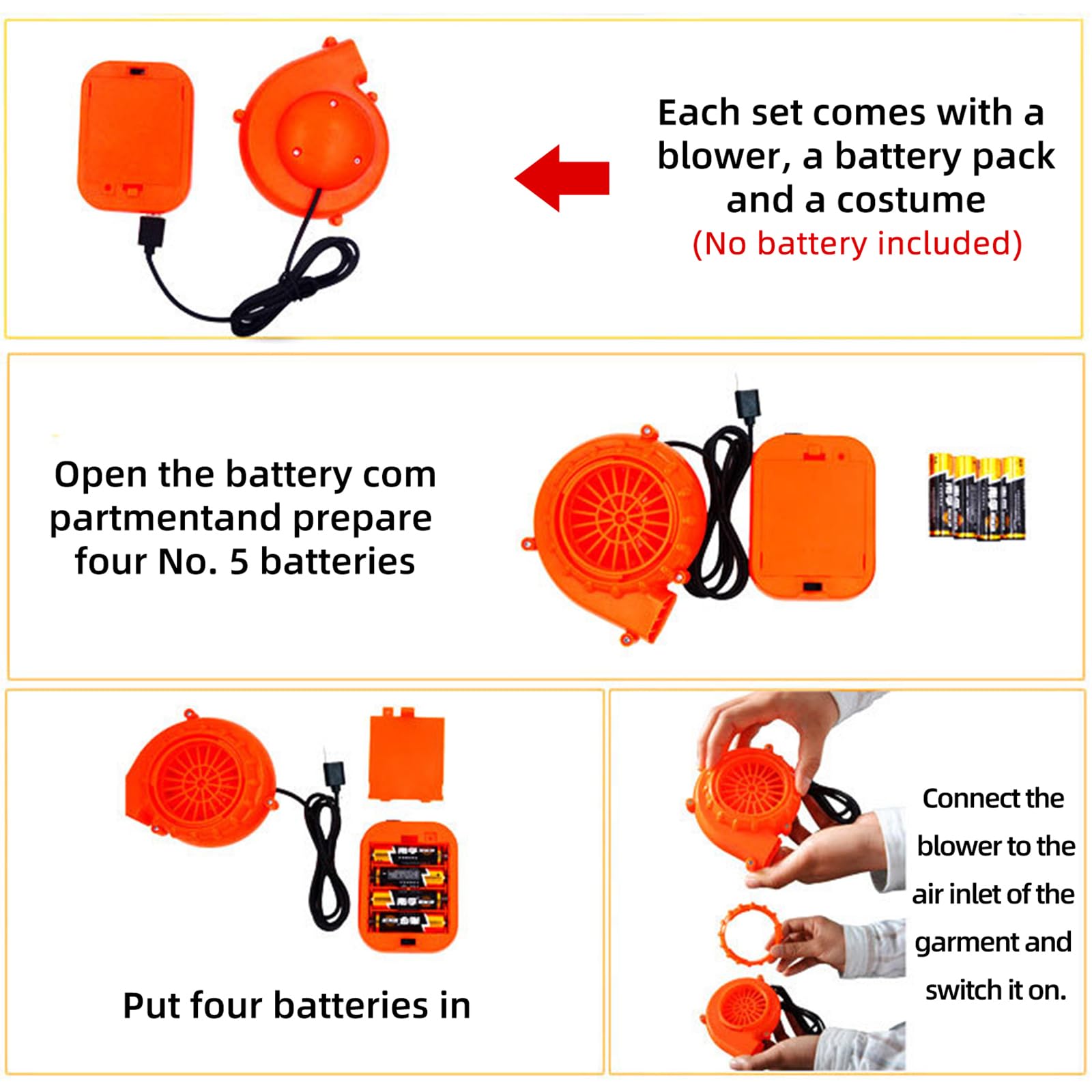 Each set comes with a blower, a battery pack and a costume
(No battery included)

Open the battery com partmentand prepare four No. 5 batteries

Put four batteries in

Connect the blower to the air inlet of the garment and switch it on.